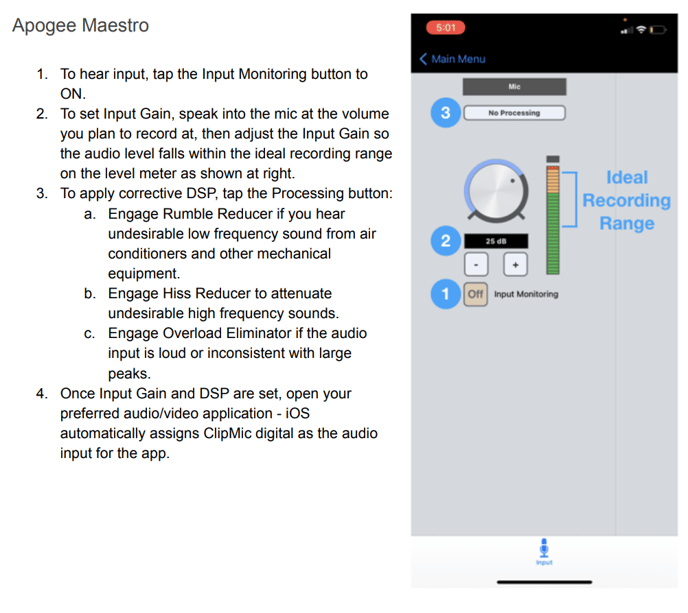 Apogee Maestro

1. To hear input, tap the Input Monitoring button to ON.
2. To set Input Gain, speak into the mic at the volume you plan to record at, then adjust the Input Gain so the audio level falls within the ideal recording range on the level meter as shown at right.
3. To apply corrective DSP, tap the Processing button:
   a. Engage Rumble Reducer if you hear undesirable low frequency sound from air conditioners and other mechanical equipment.
   b. Engage Hiss Reducer to attenuate undesirable high frequency sounds.
   c. Engage Overload Eliminator if the audio input is loud or inconsistent with large peaks.
4. Once Input Gain and DSP are set, open your preferred audio/video application - iOS automatically assigns ClipMic digital as the audio input for the app.

5:01

Main Menu

Mic

3 No Processing

Ideal Recording Range

2 25 dB

- +

1 Off Input Monitoring

Input